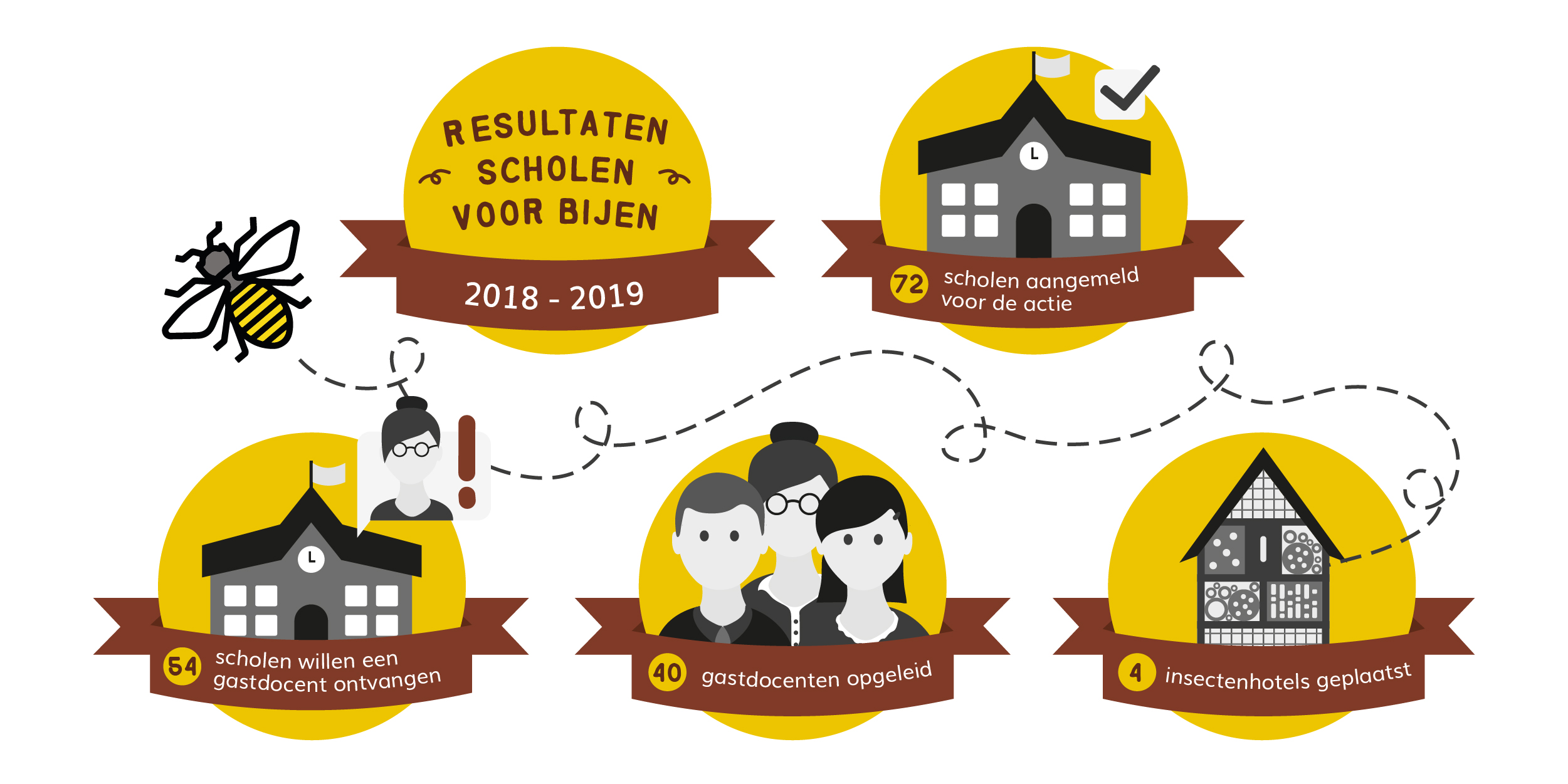 RESULTATEN SCHOLEN VOOR BIJEN

2018 - 2019

72 scholen aangemeld voor de actie

54 scholen willen een gastdocent ontvangen

40 gastdocenten opgeleid

4 insectenhotels geplaatst